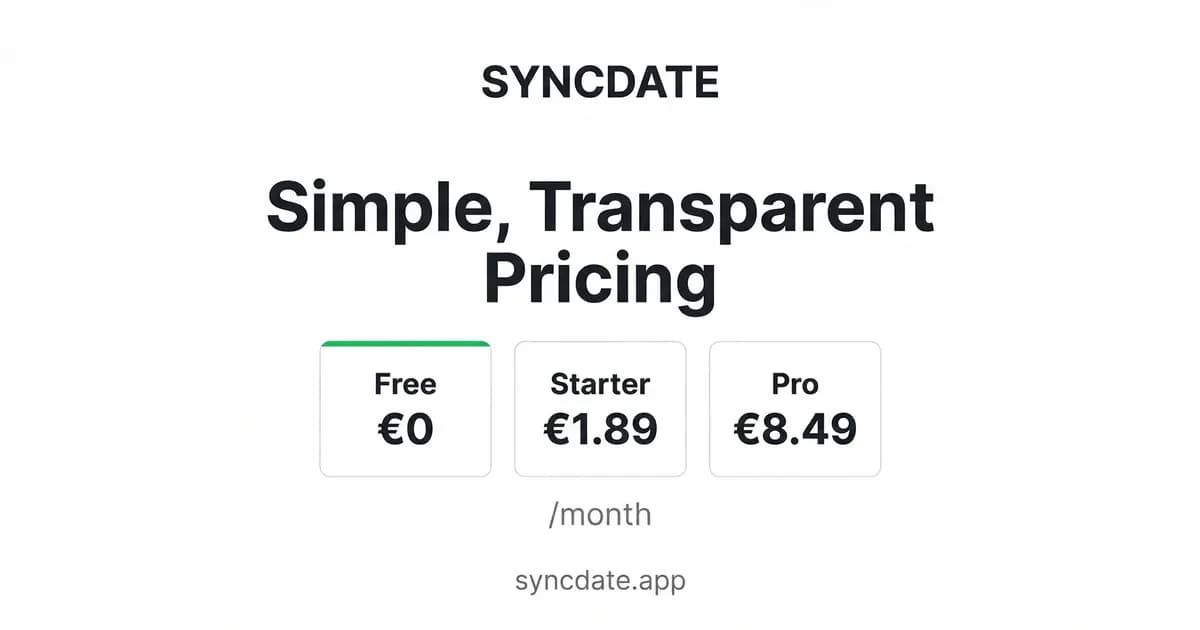 SYNCDATE

Simple, Transparent Pricing

Free
€0

Starter
€1.89

Pro
€8.49

/month

syncdate.app